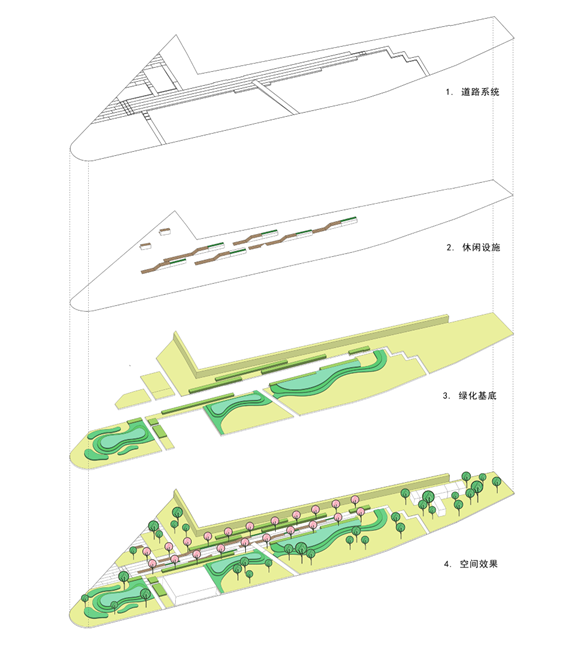 1. 道路系统

2. 休闲设施

3. 绿化基底

4. 空间效果